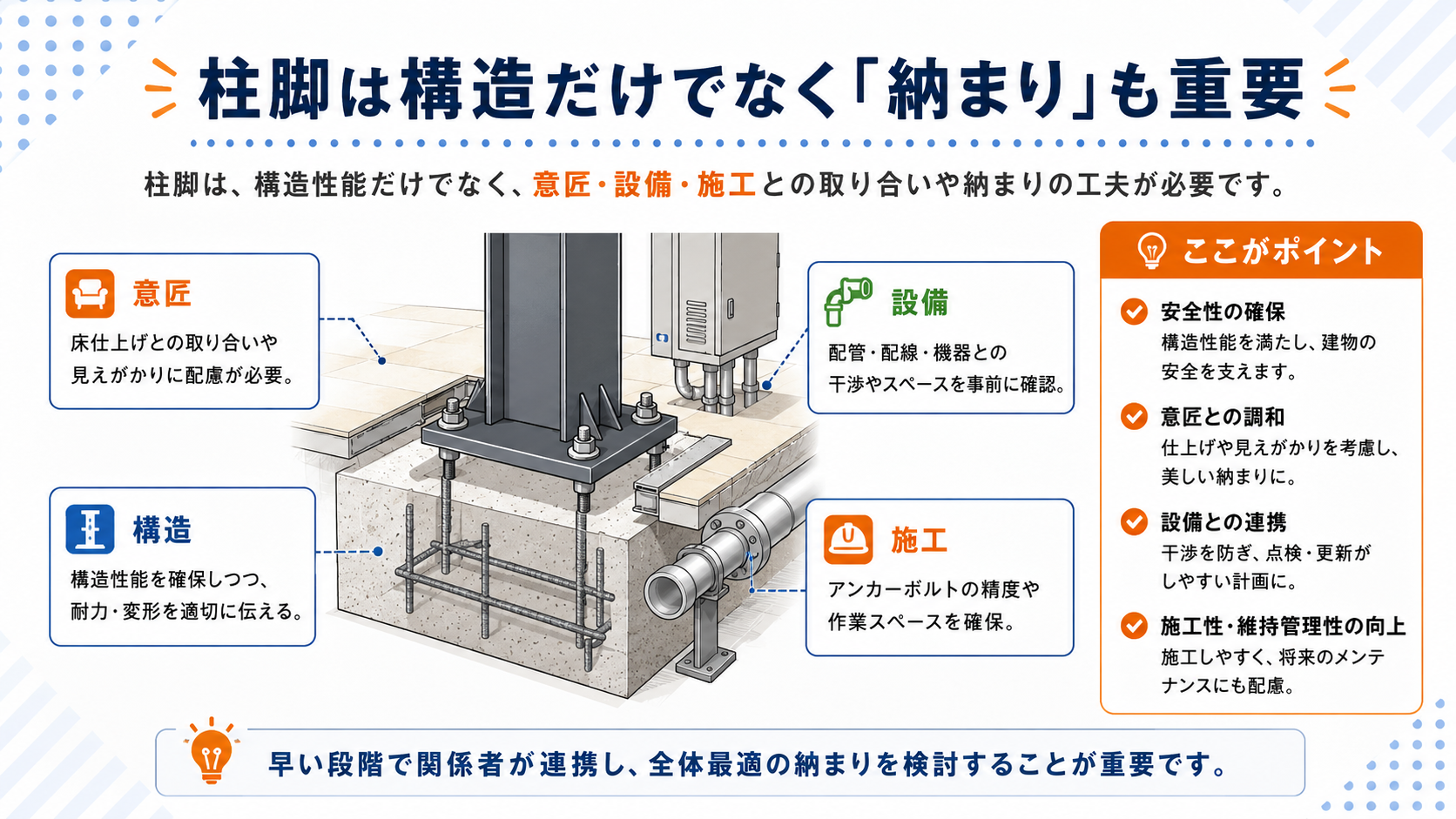 柱脚は構造だけでなく「納まり」も重要

柱脚は、構造性能だけでなく、意匠・設備・施工との取り合いや納まりの工夫が必要です。

意匠
床仕上げとの取り合いや見えがかりに配慮が必要。

構造
構造性能を確保しつつ、耐力・変形を適切に伝える。

設備
配管・配線・機器との干渉やスペースを事前に確認。

施工
アンカーボルトの精度や作業スペースを確保。

ここがポイント

安全性の確保
構造性能を満たし、建物の安全を支えます。

意匠との調和
仕上げや見えがかりを考慮し、美しい納まりに。

設備との連携
干渉を防ぎ、点検・更新がしやすい計画に。

施工性・維持管理性の向上
施工しやすく、将来のメンテナンスにも配慮。

早い段階で関係者が連携し、全体最適の納まりを検討することが重要です。